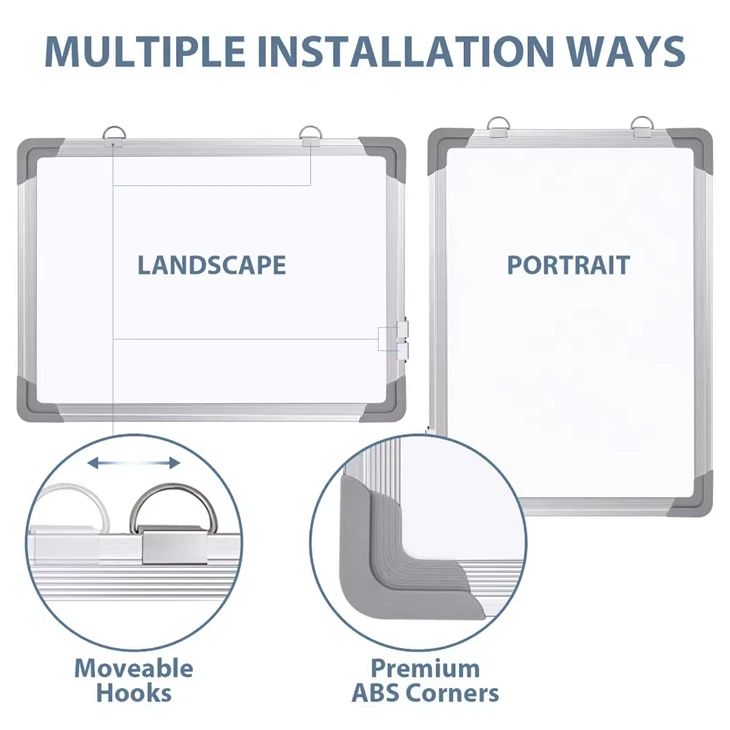 MULTIPLE INSTALLATION WAYS

LANDSCAPE

PORTRAIT

Moveable Hooks

Premium ABS Corners